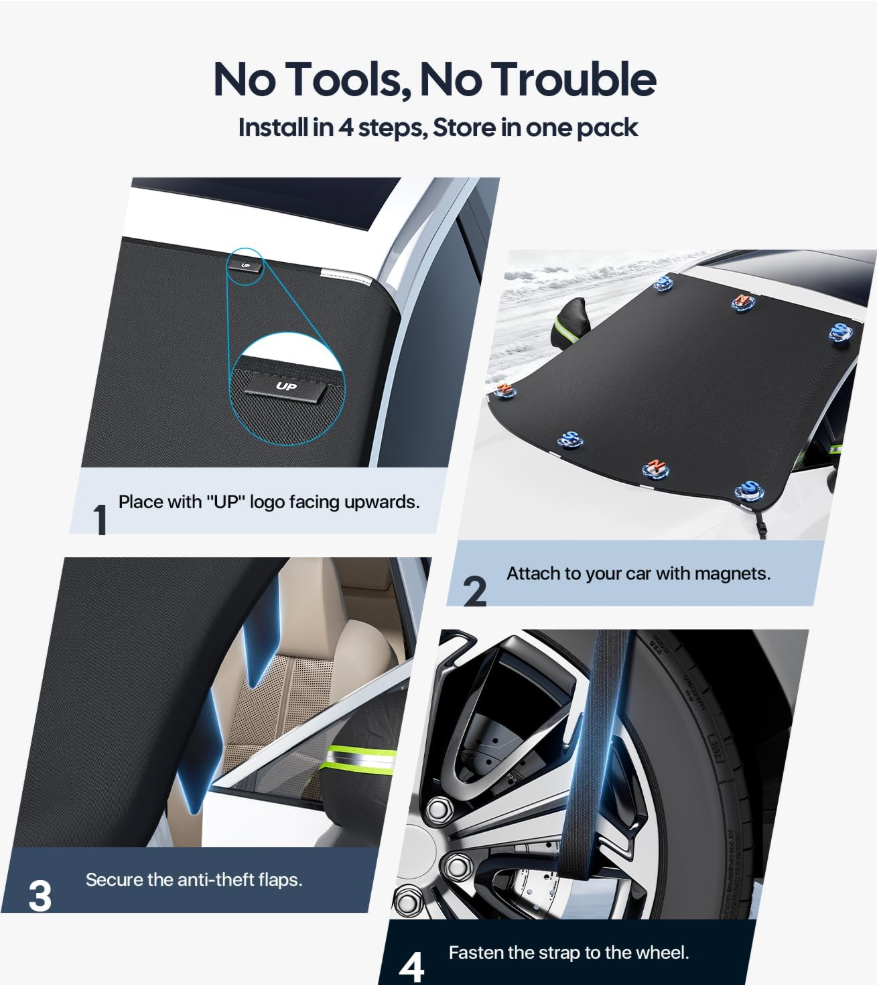 No Tools, No Trouble
Install in 4 steps, Store in one pack

UP

UP

1 Place with "UP" logo facing upwards.

2 Attach to your car with magnets.

3 Secure the anti-theft flaps.

4 Fasten the strap to the wheel.