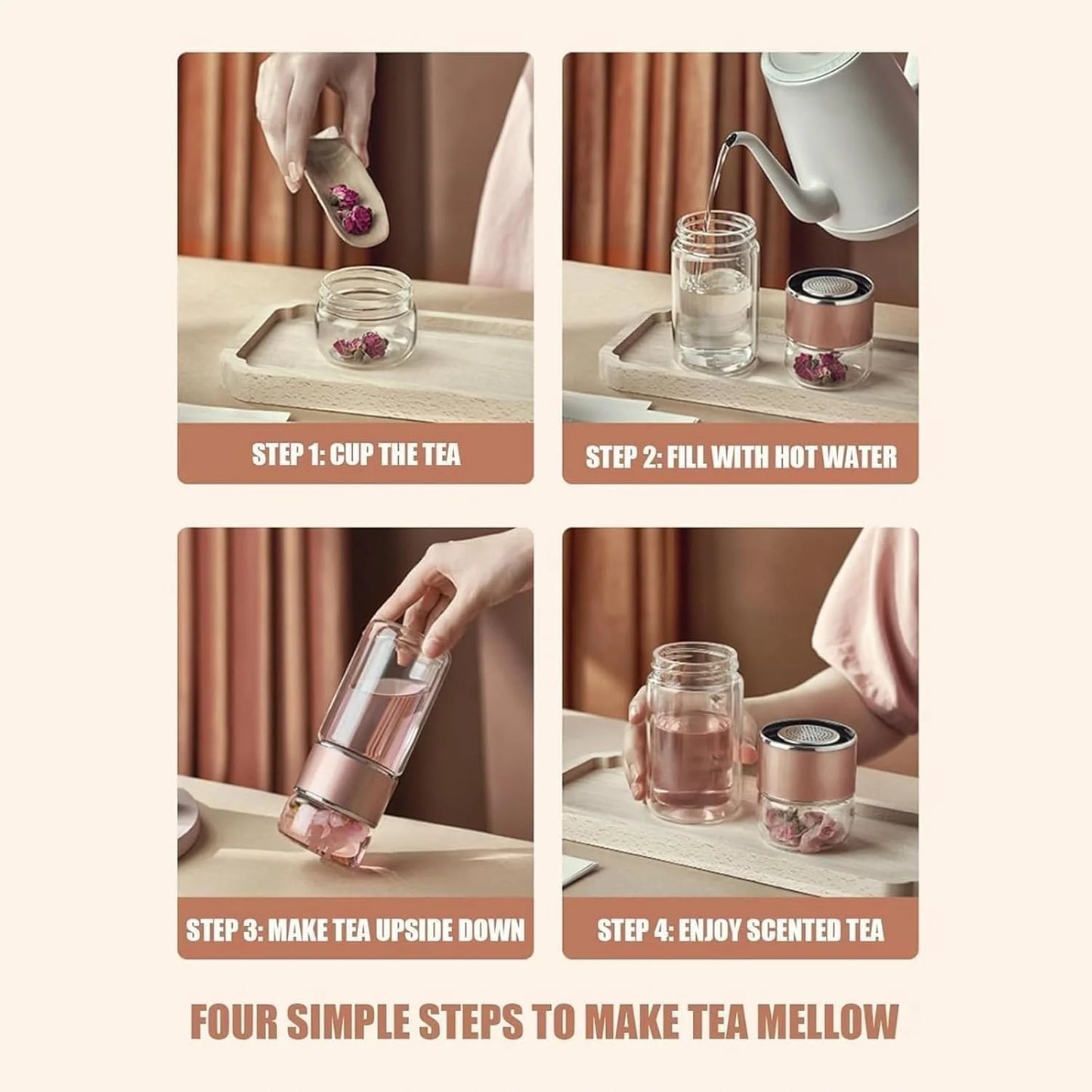 STEP 1: CUP THE TEA

STEP 2: FILL WITH HOT WATER

STEP 3: MAKE TEA UPSIDE DOWN

STEP 4: ENJOY SCENTED TEA

FOUR SIMPLE STEPS TO MAKE TEA MELLOW